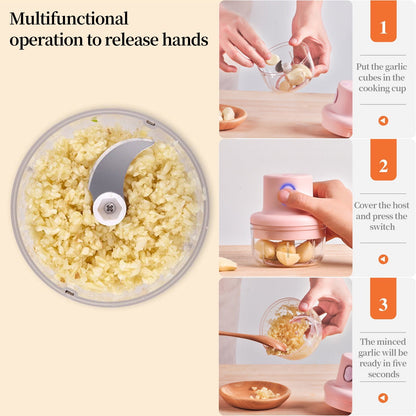 Multifunctional operation to release hands

1

Put the garlic cubes in the cooking cup

2

Cover the host and press the switch

3

The minced garlic will be ready in five seconds