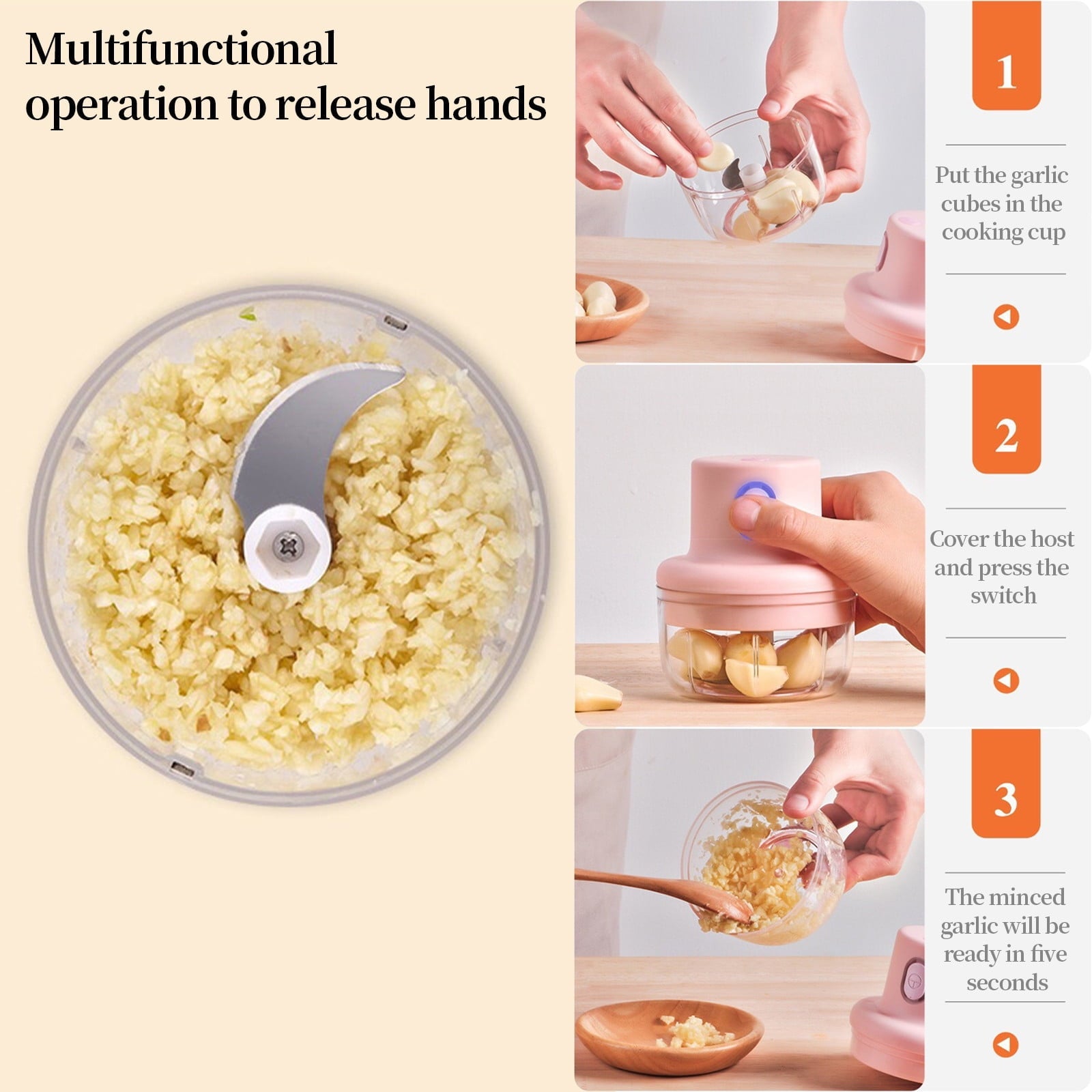 Multifunctional operation to release hands

1

Put the garlic cubes in the cooking cup

2

Cover the host and press the switch

3

The minced garlic will be ready in five seconds