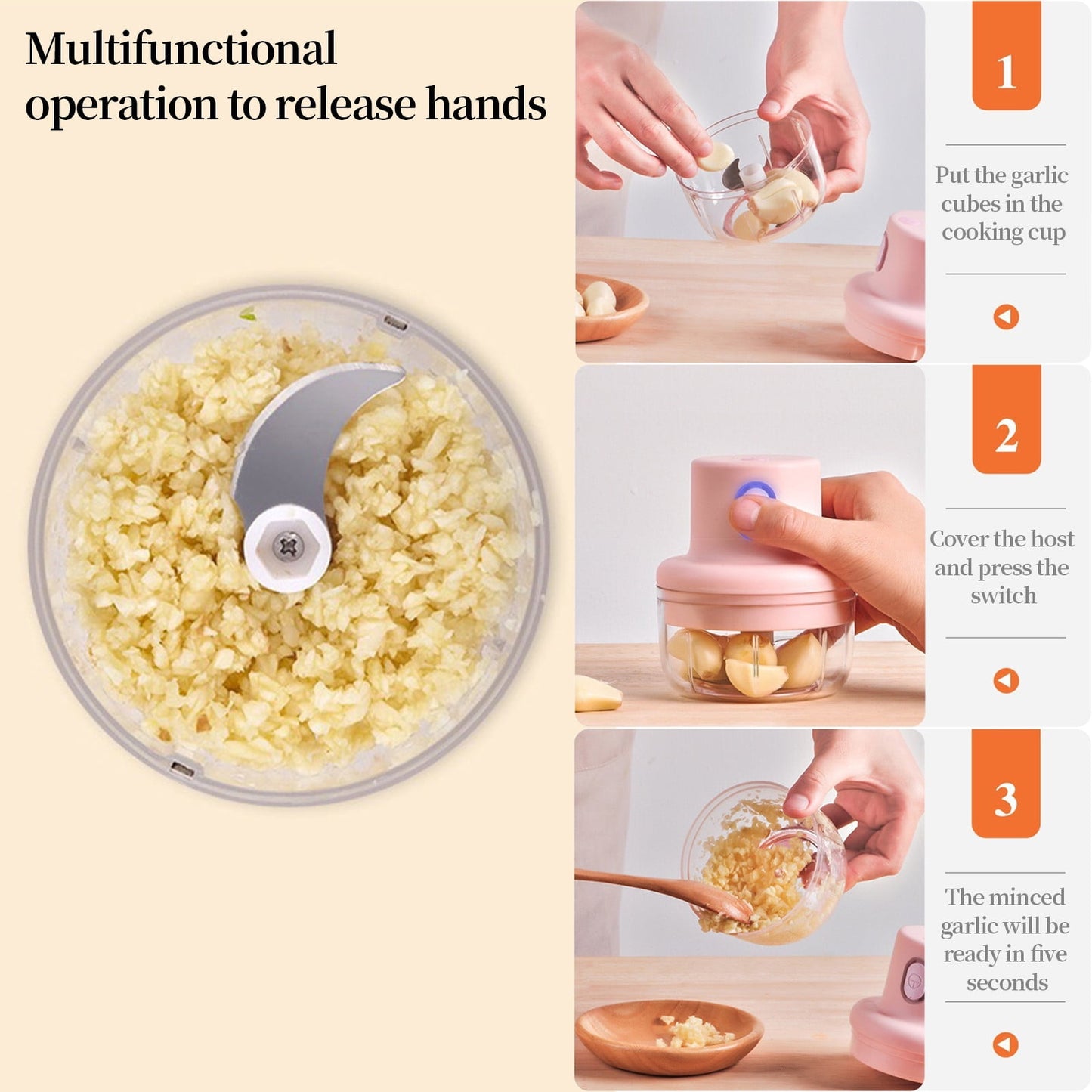 Multifunctional operation to release hands

1

Put the garlic cubes in the cooking cup

2

Cover the host and press the switch

3

The minced garlic will be ready in five seconds