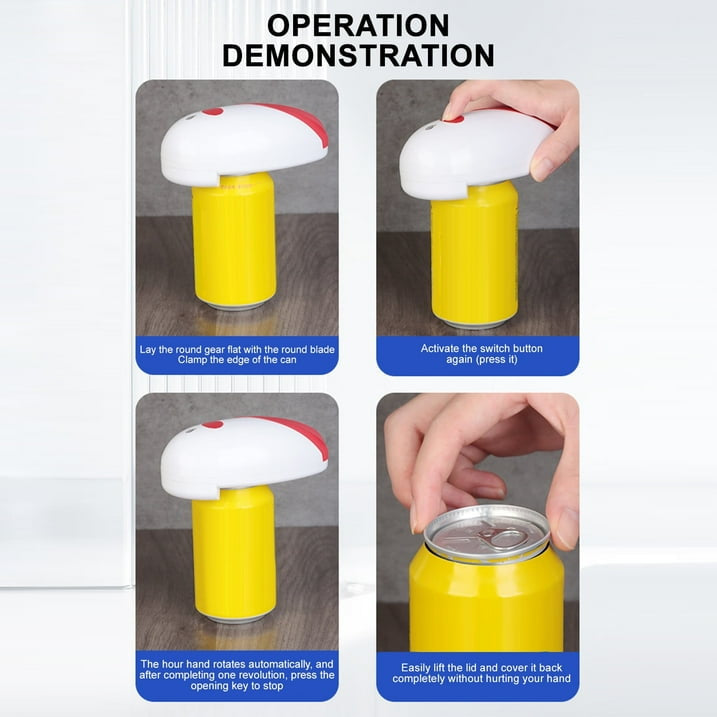 OPERATION DEMONSTRATION

Lay the round gear flat with the round blade
Clamp the edge of the can

Activate the switch button again (press it)

The hour hand rotates automatically, and after completing one revolution, press the opening key to stop

Easily lift the lid and cover it back completely without hurting your hand