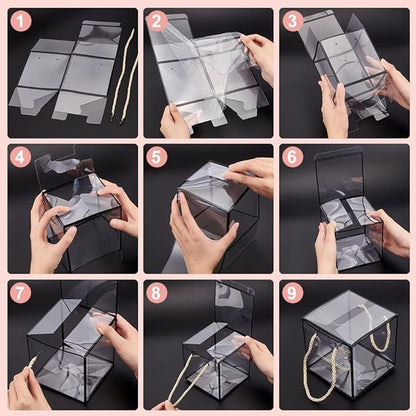 1
2
3
4
5
6
7
8
9